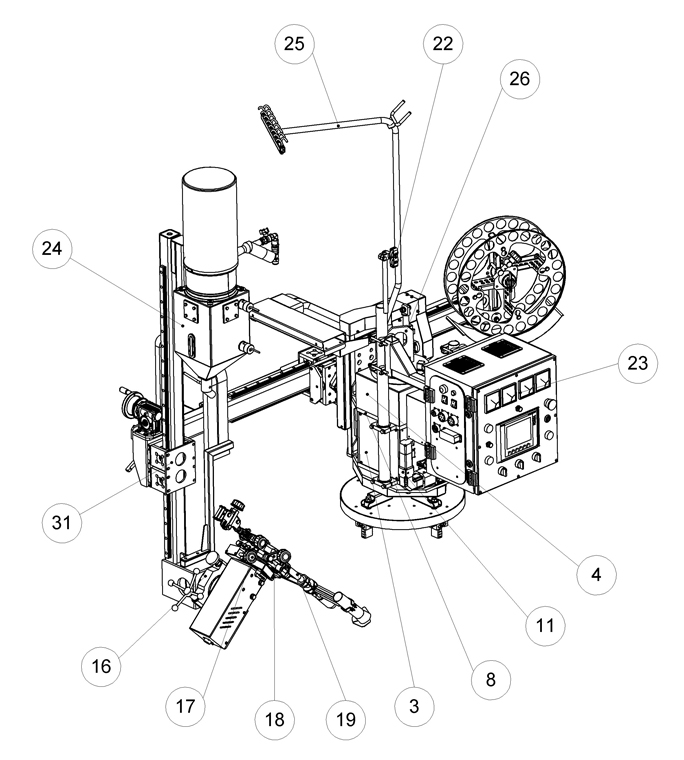 25
22
26
24
23
31
4
11
16
8
17
18
19
3