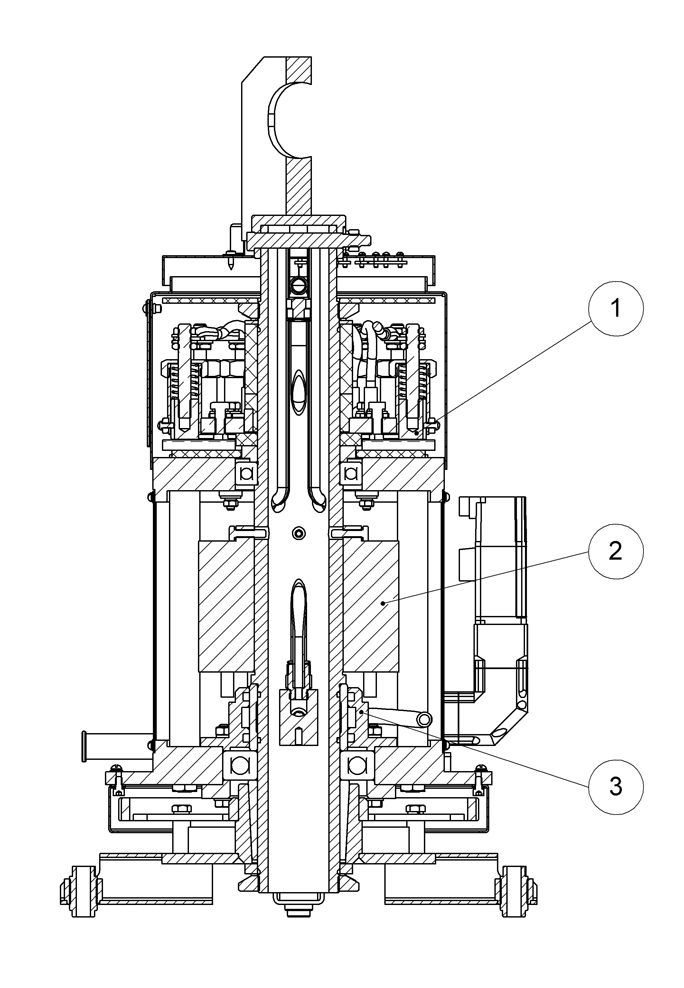 1
2
3