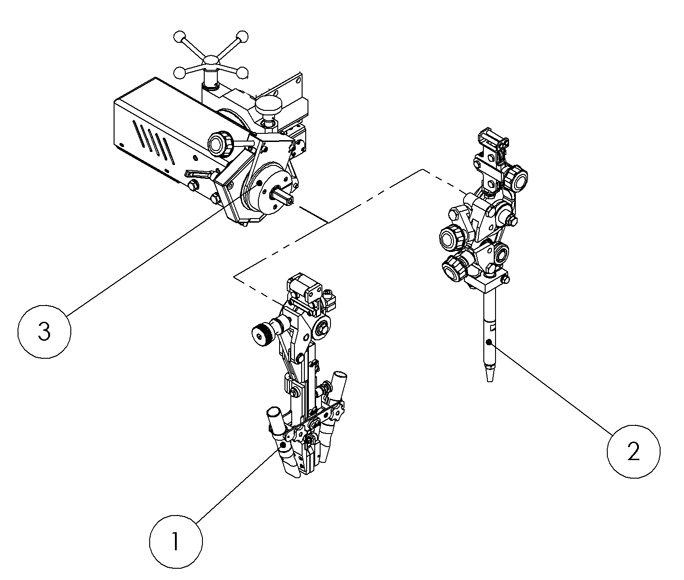 3

2

1