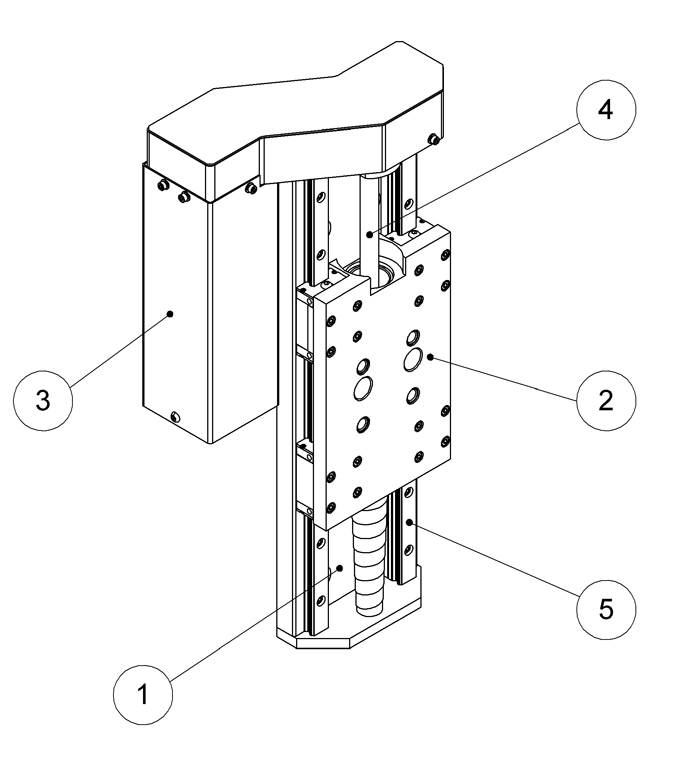 4
3
2
5
1