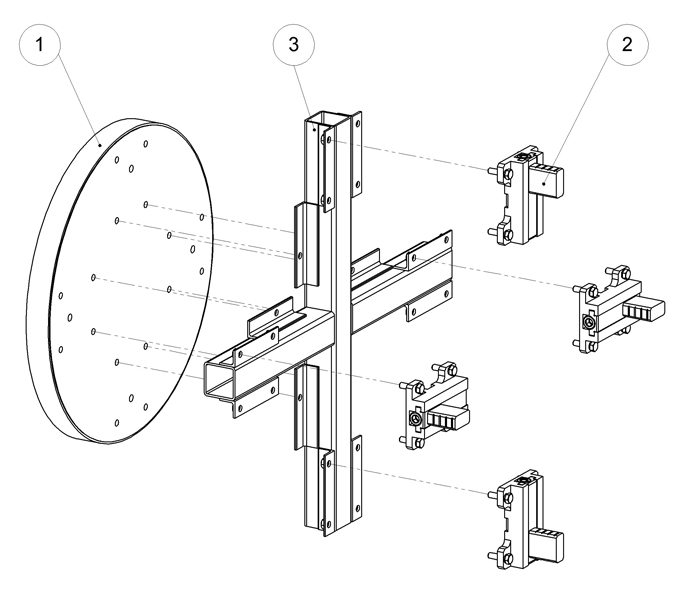 1
3
2