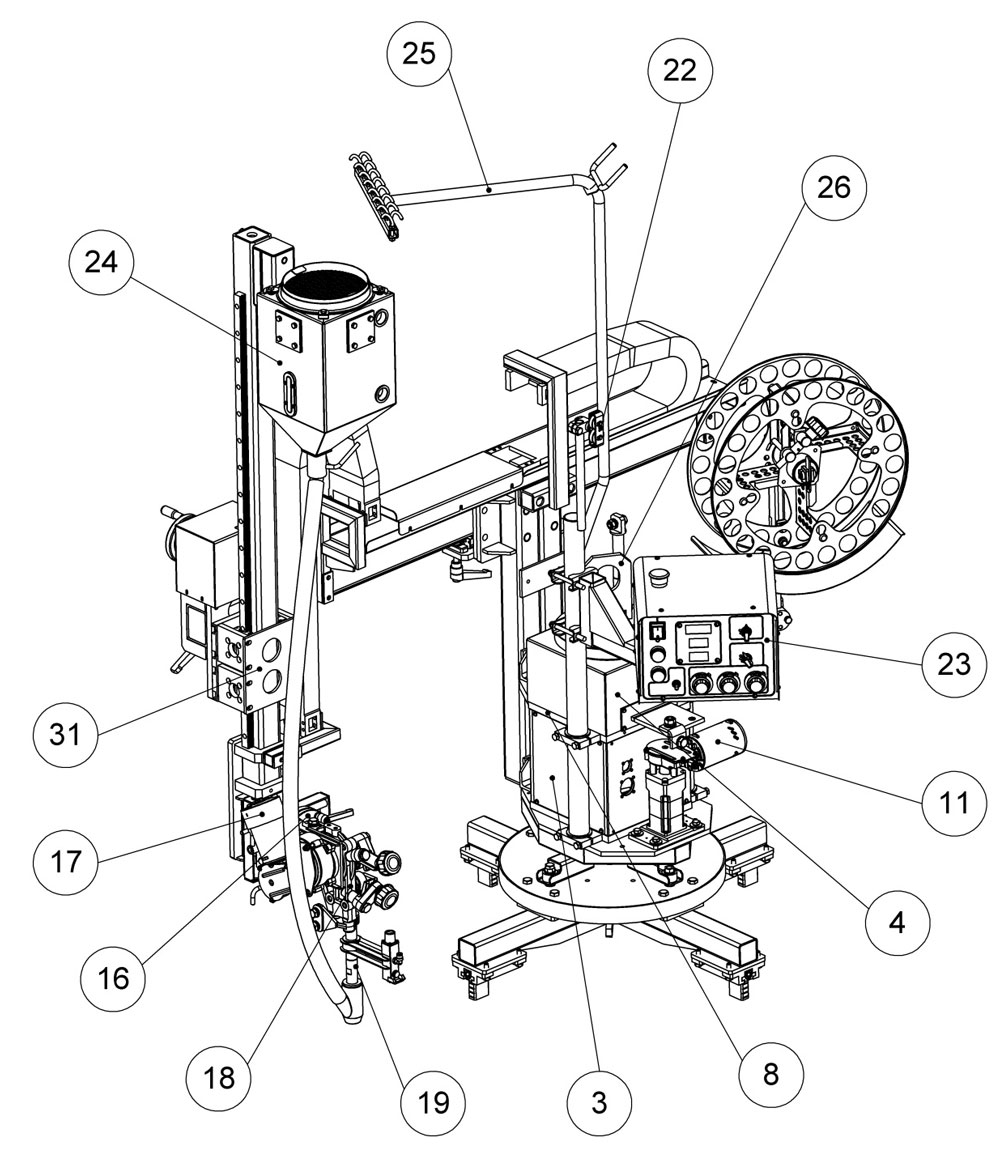 25
22
26
24
23
31
11
17
4
16
18
19
3
8