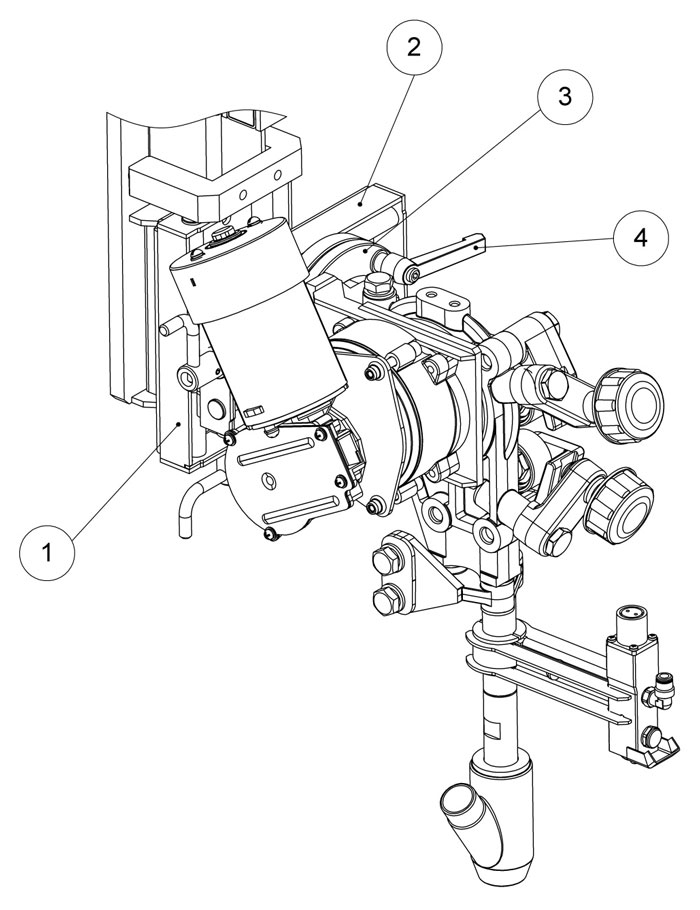 2
3
4
1