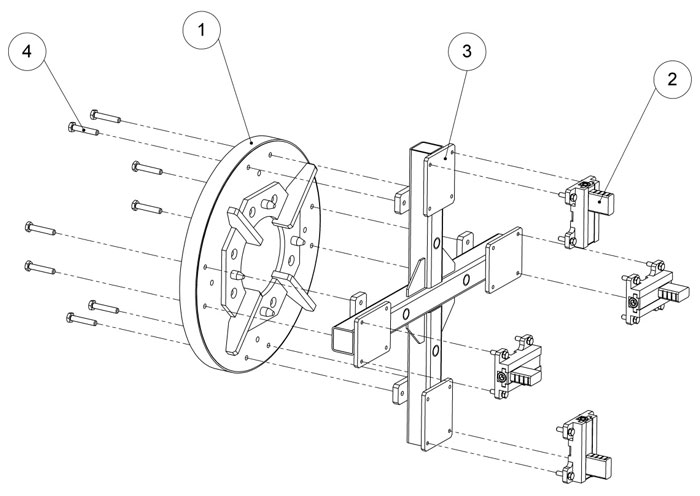 4
1
3
2