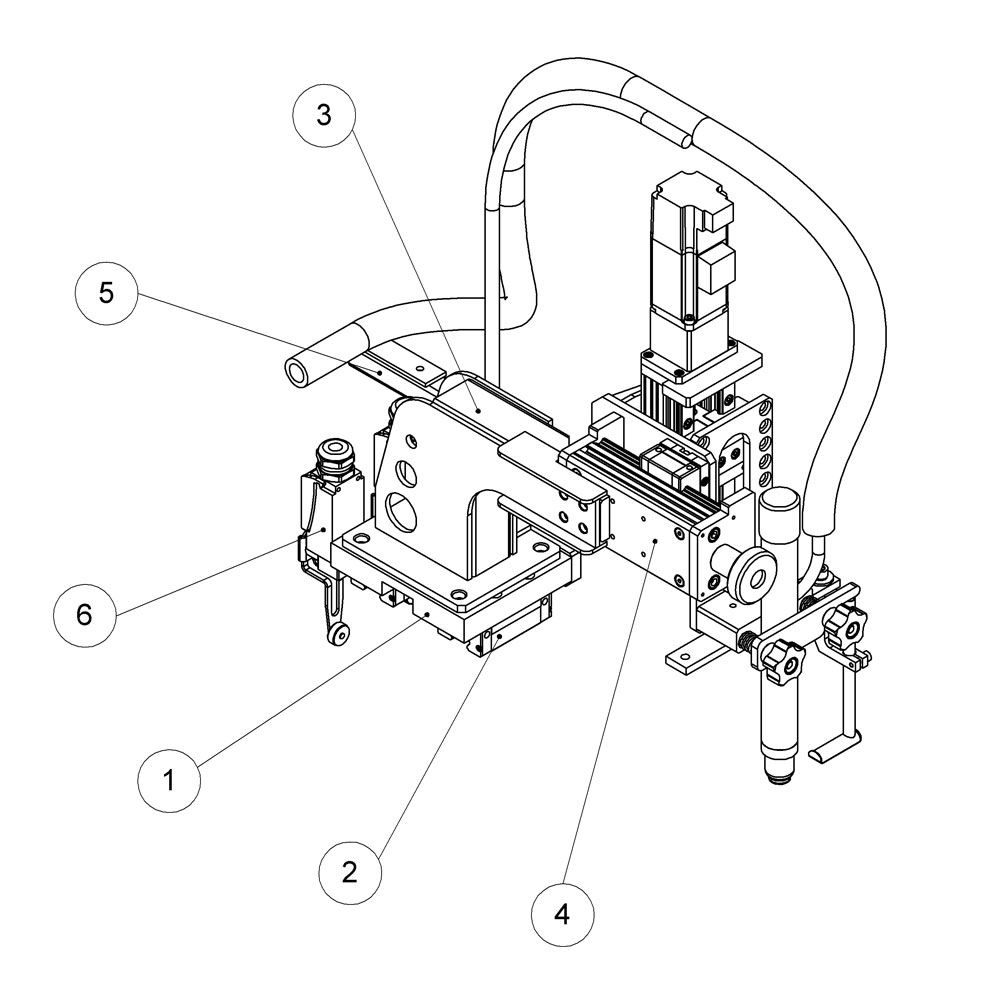 3
5
6
1
2
4