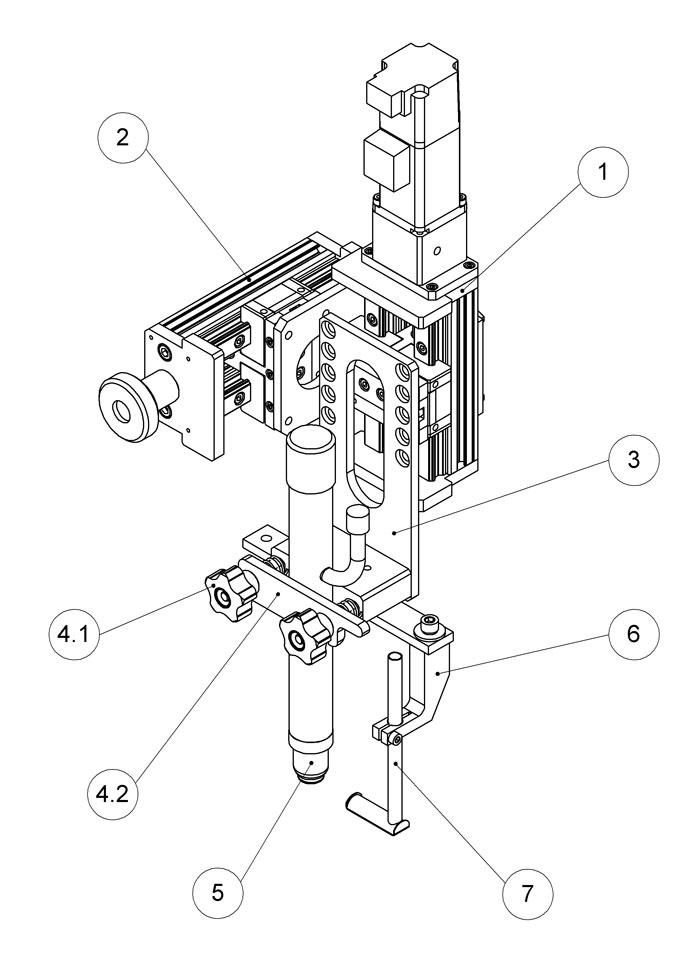 2
1
3
4.1
6
4.2
5
7