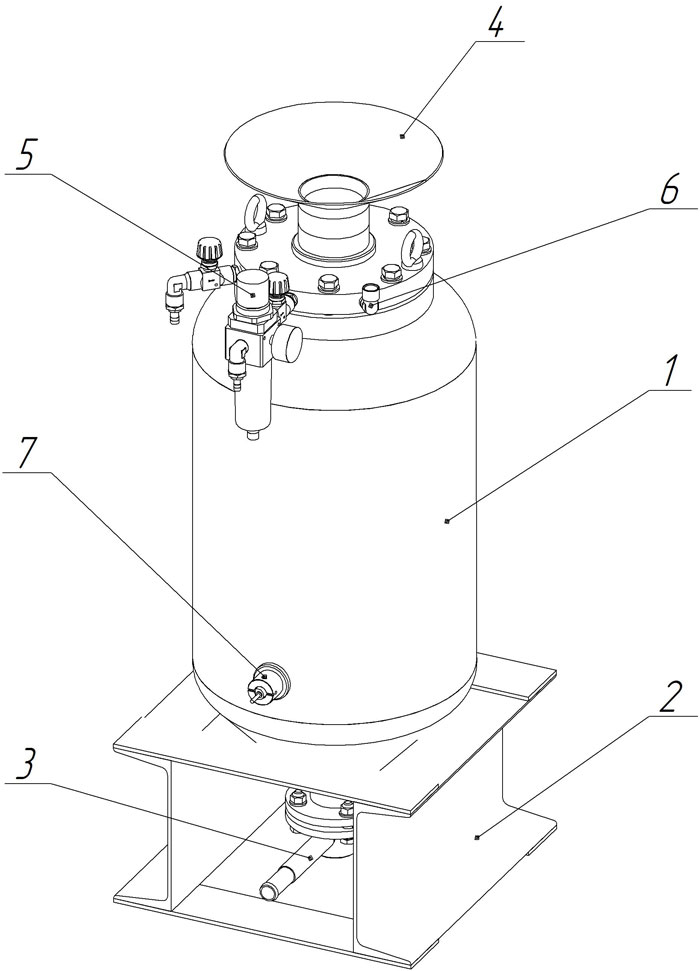 4
5
6
1
7
2
3