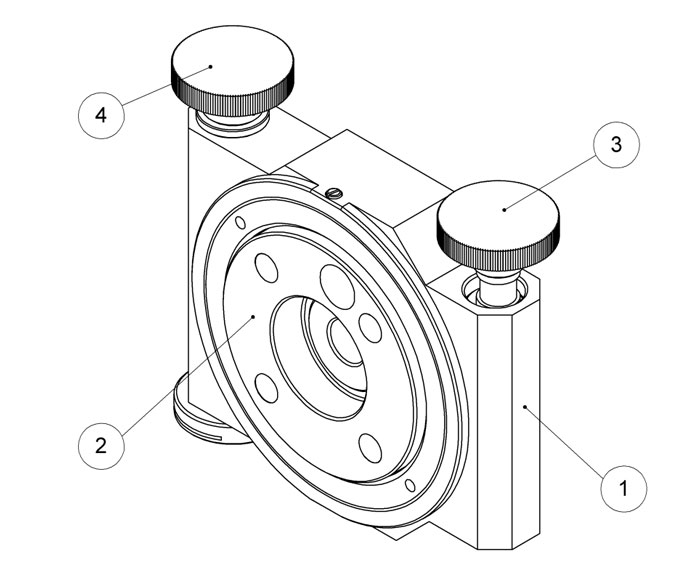 4
3
2
1