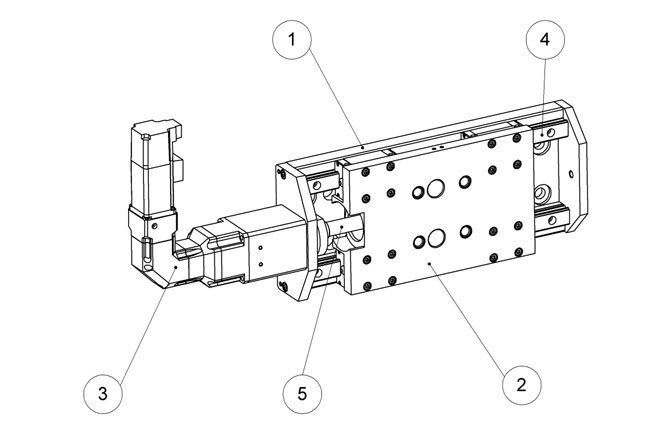 1
4
3
5
2