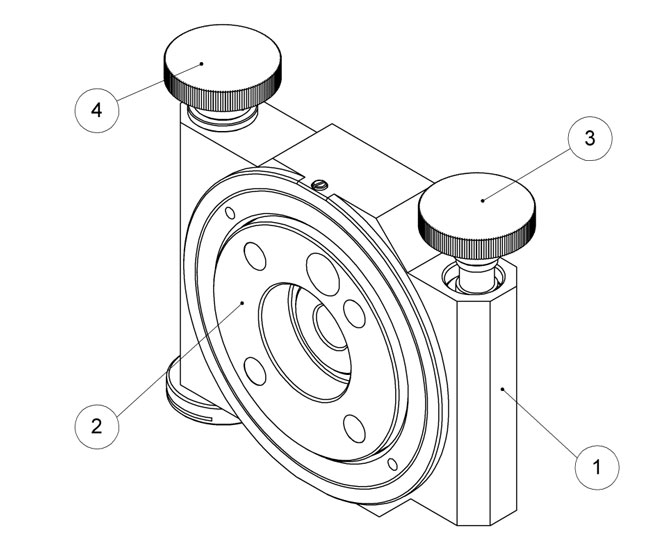 4
3
2
1