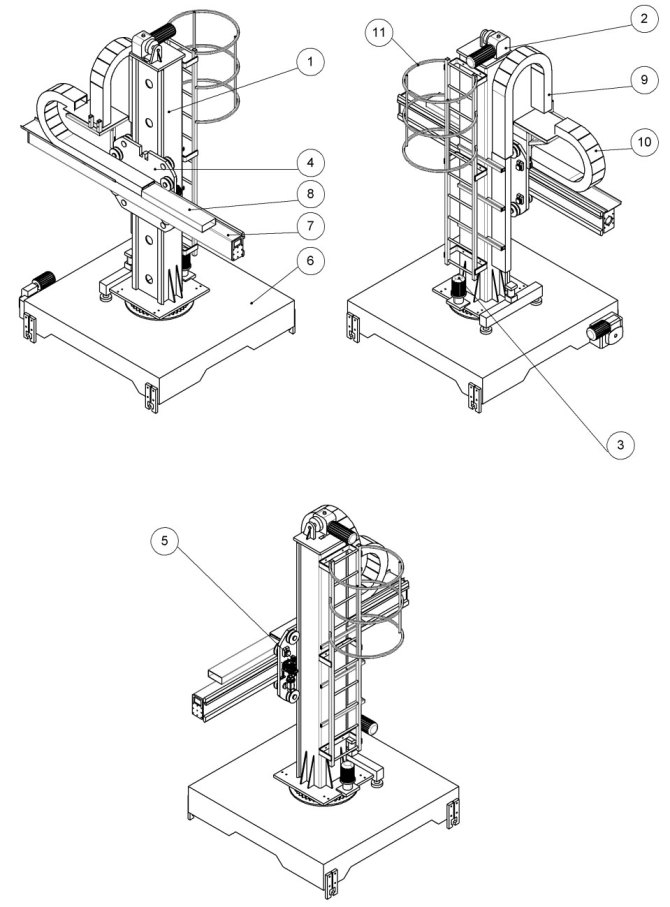 1
4
8
7
6
11
2
9
10
3
5