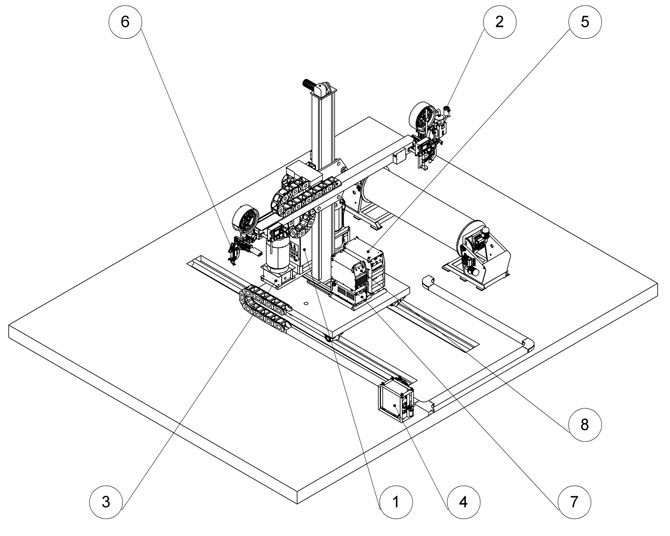 6
2
5
8
3
1
4
7