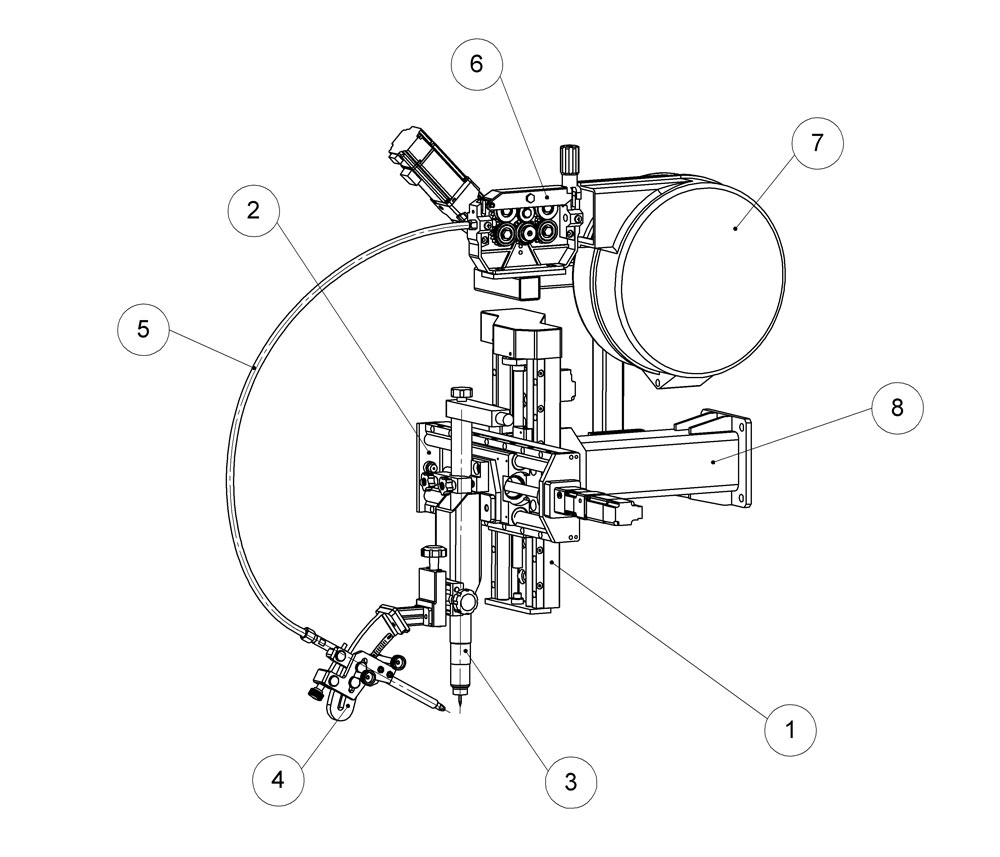 6
7
2
5
8
1
4
3