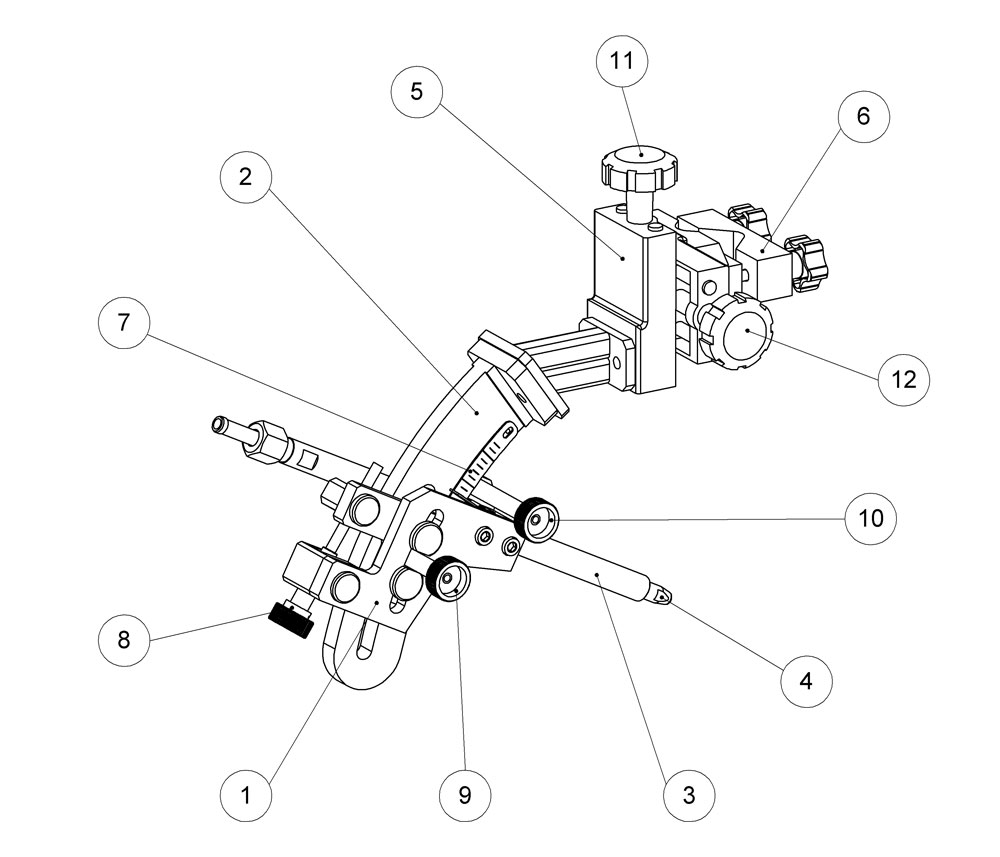 11
5
6
2
7
12
10
8
4
1
9
3