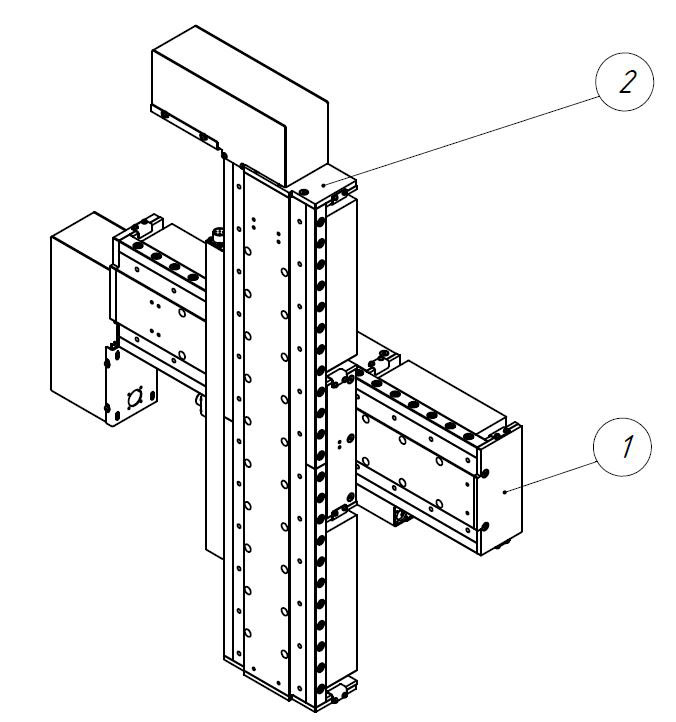 2

1