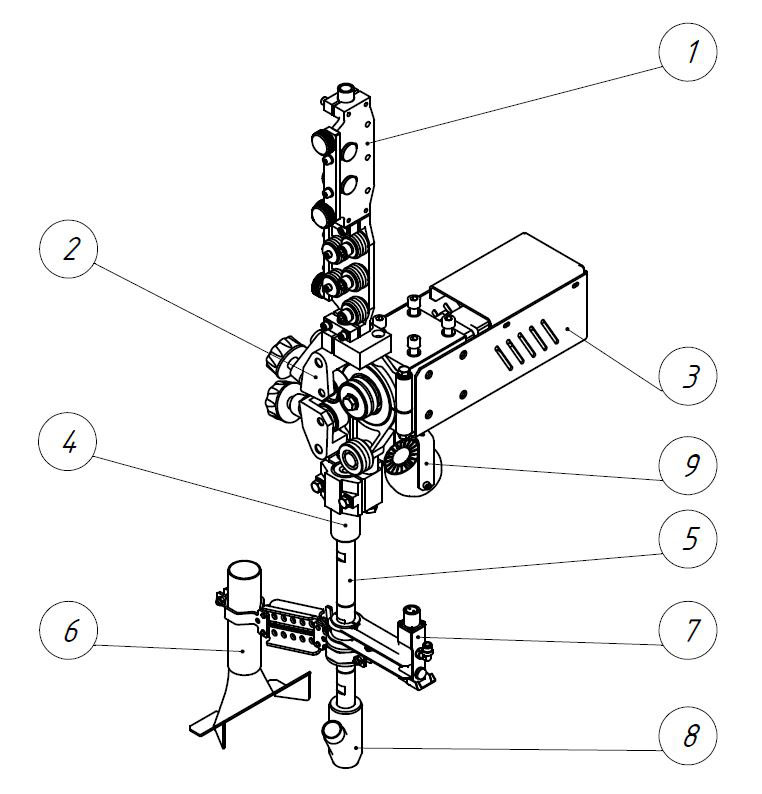 1
2
3
4
9
5
6
7
8