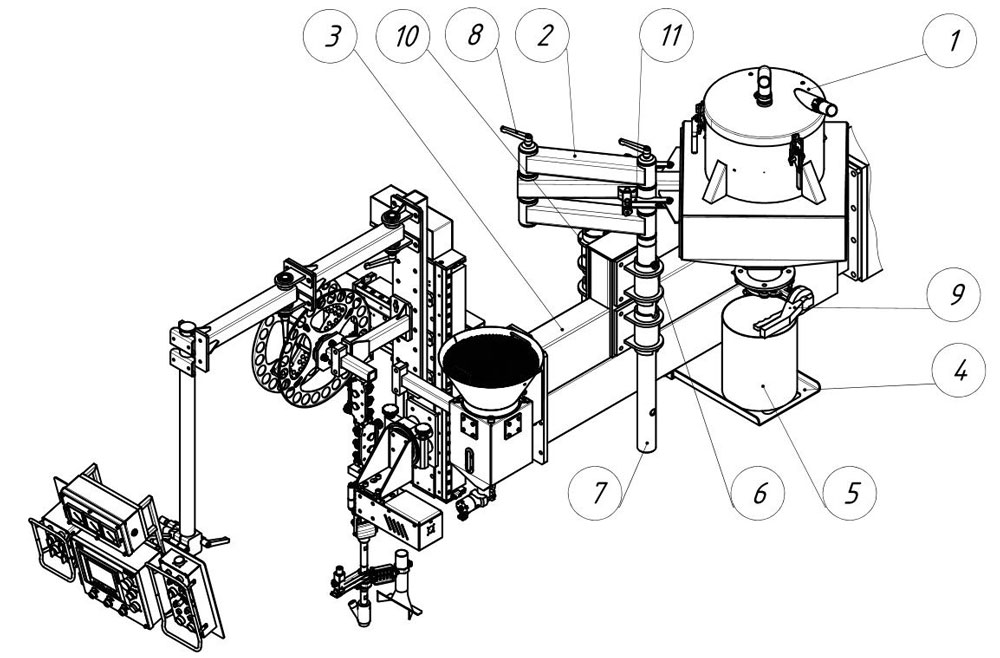 3
10
8
2
11
1
9
4
7
6
5