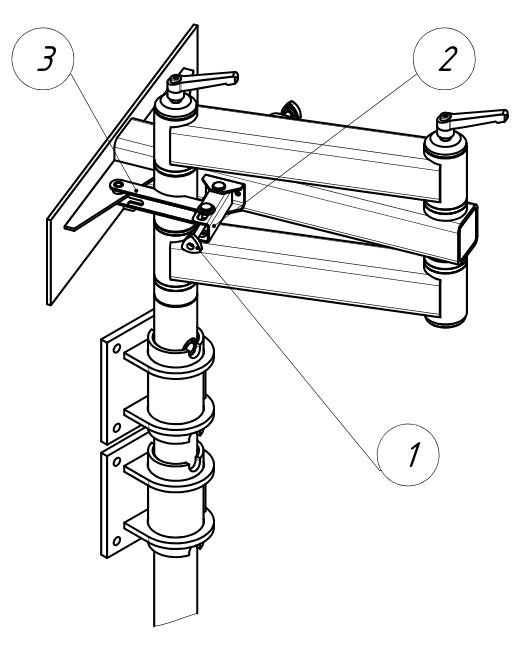 3

2

1