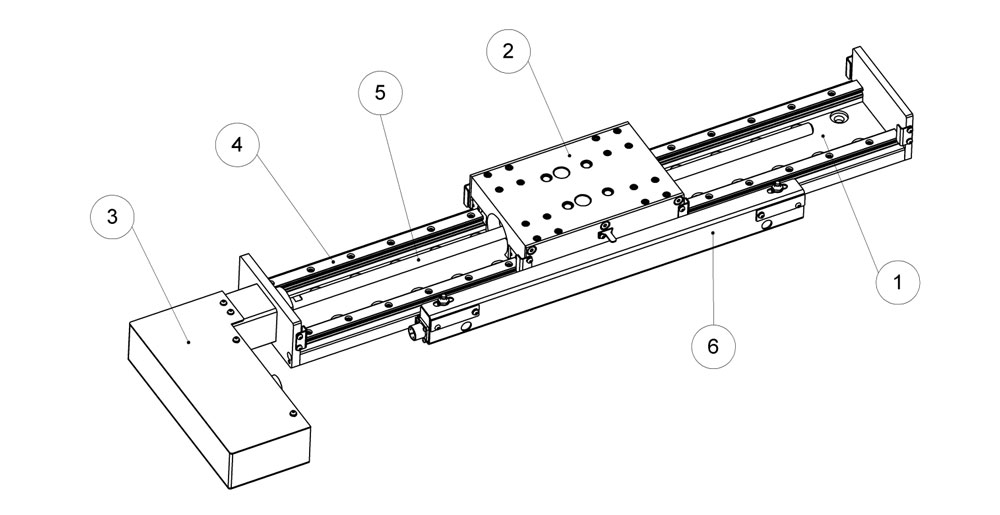 2
5
4
3
1
6