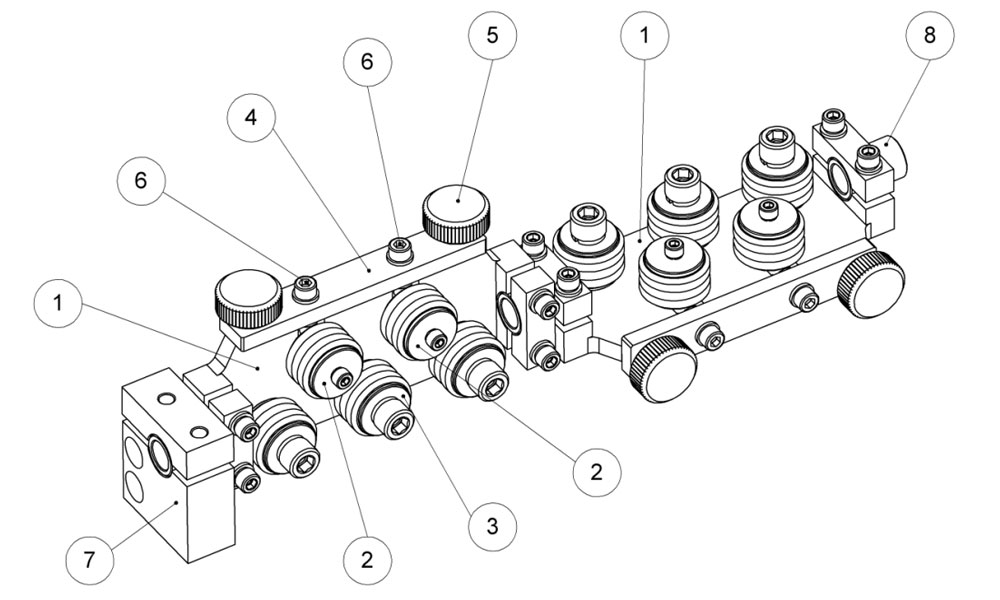 5
1
8
6
4
6
1
2
3
7
2