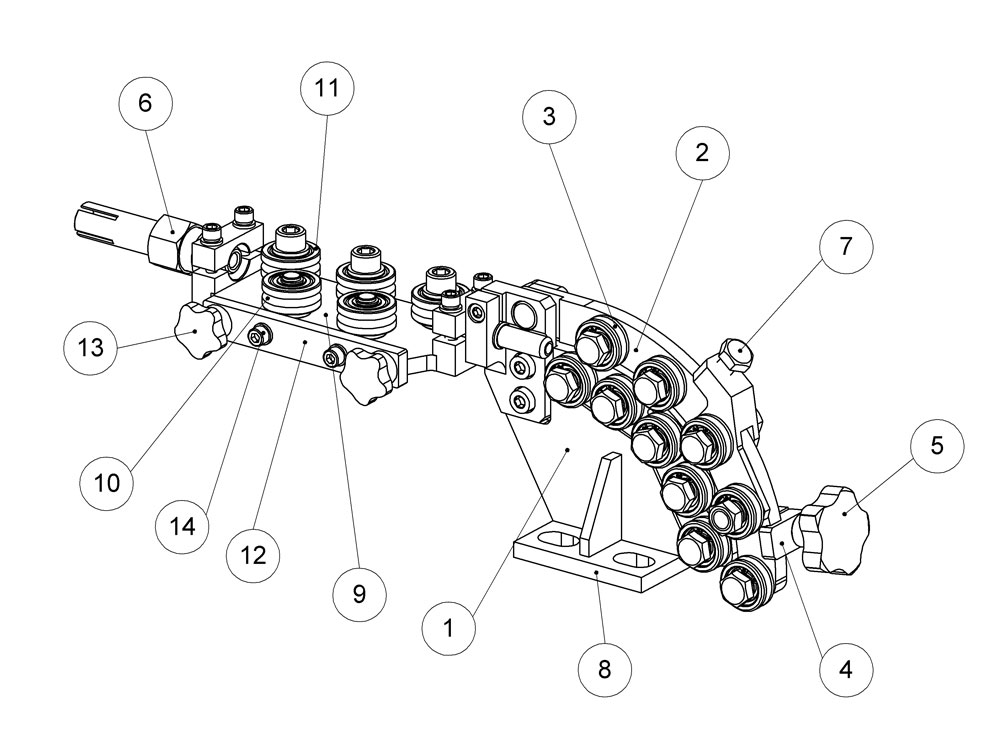 6
11
3
2
7
13
5
10
14
12
9
1
8
4