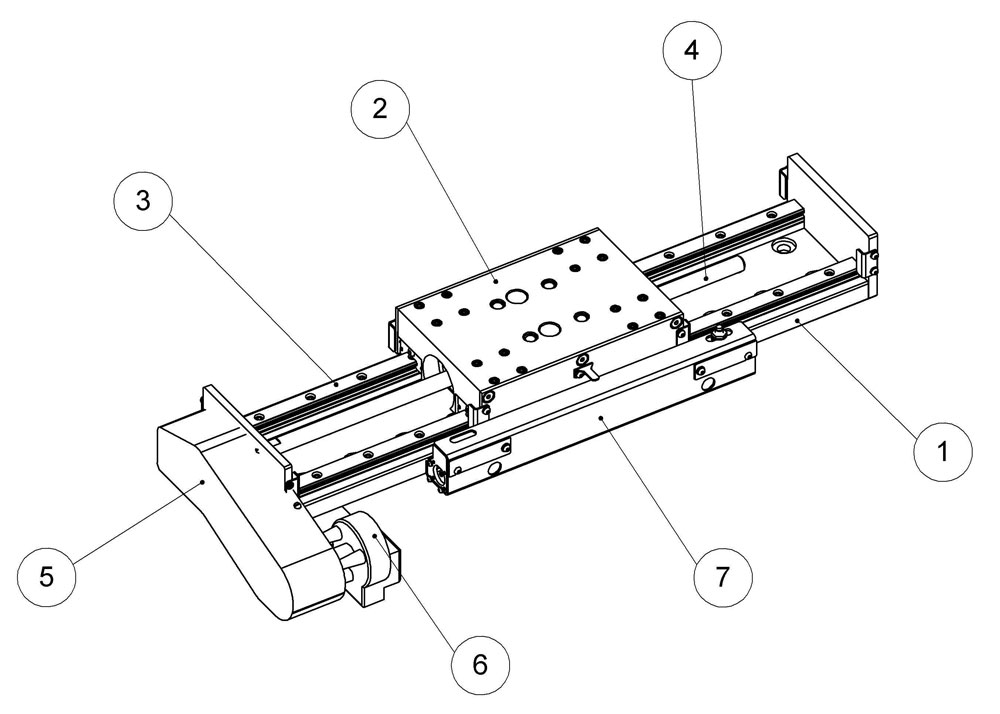 4
2
3
1
5
7
6