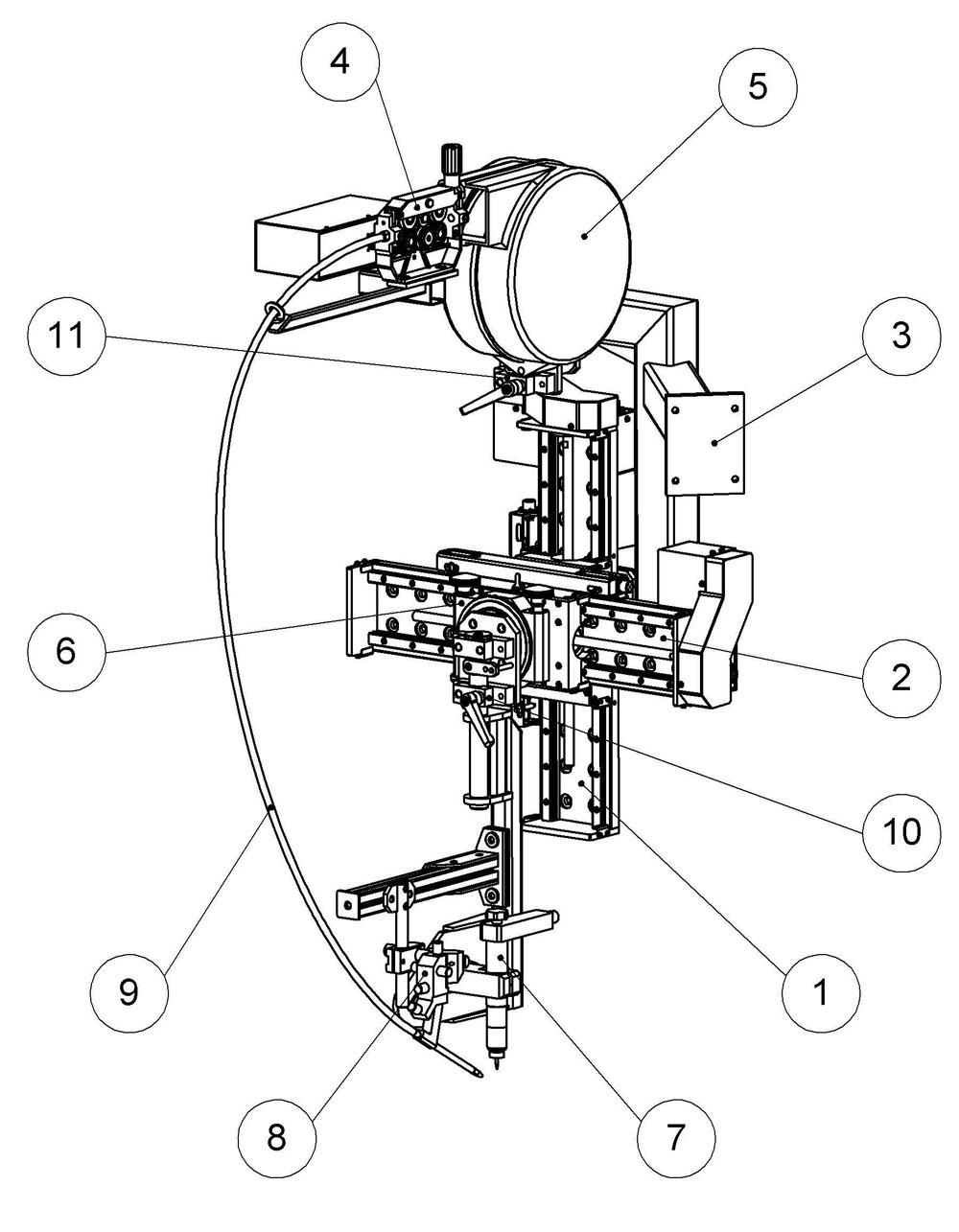 4
5
11
3
6
2
10
9
1
8
7