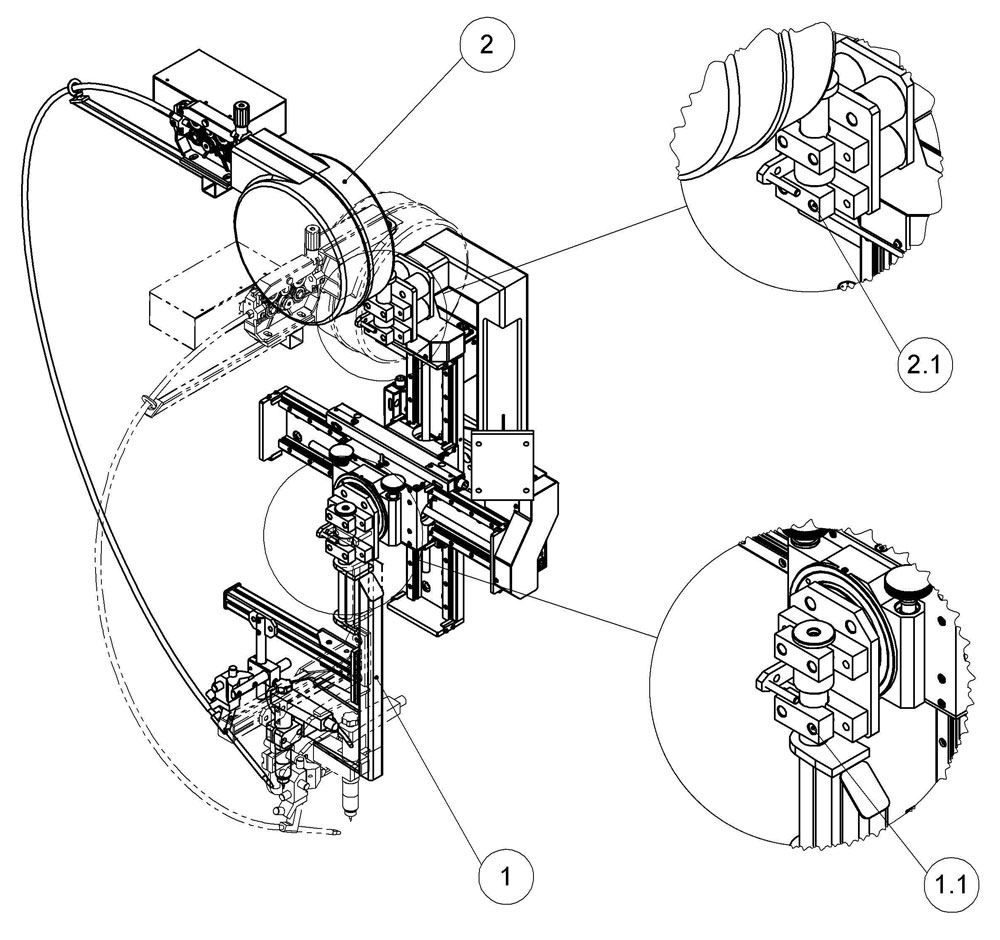 2

2.1

1

1.1