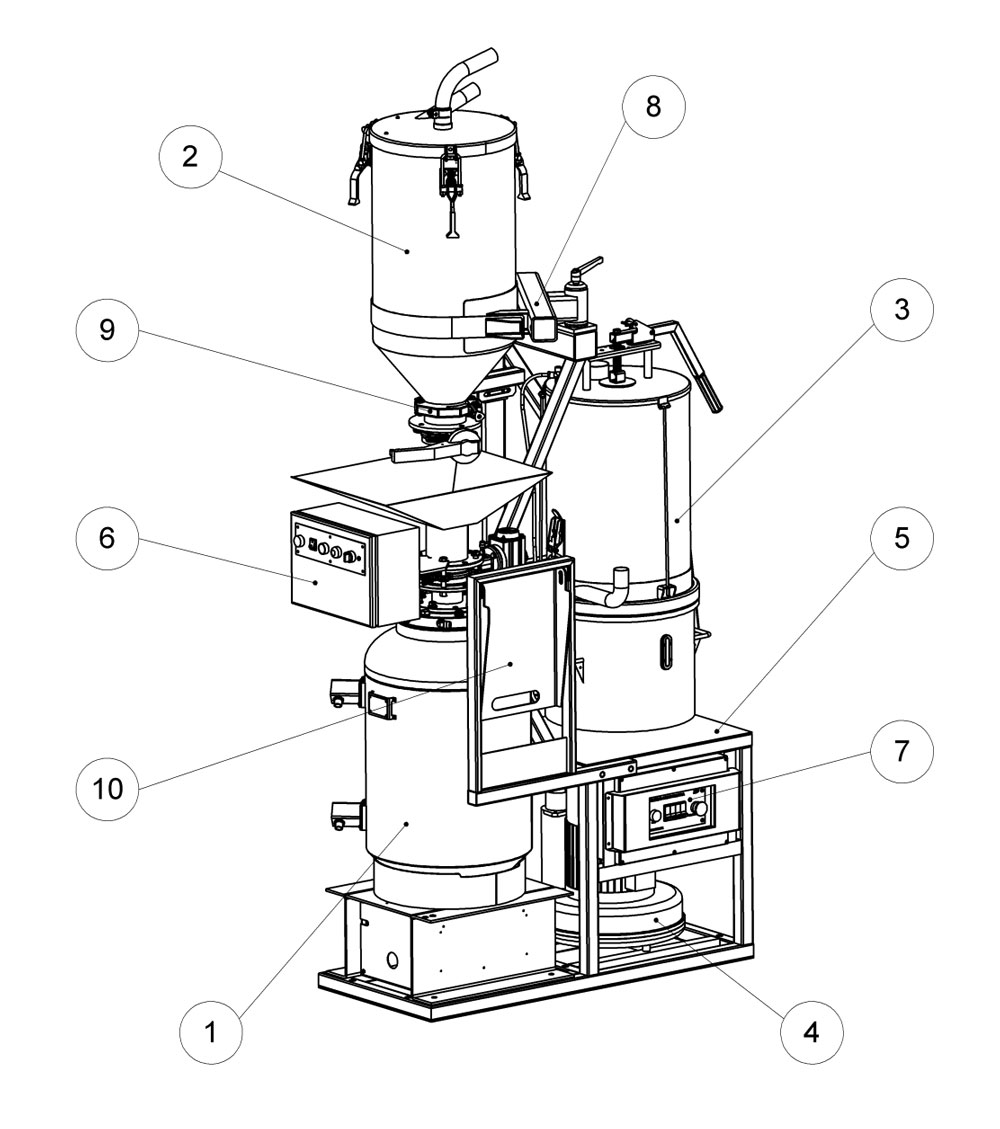 2
8
9
3
6
5
10
7
1
4