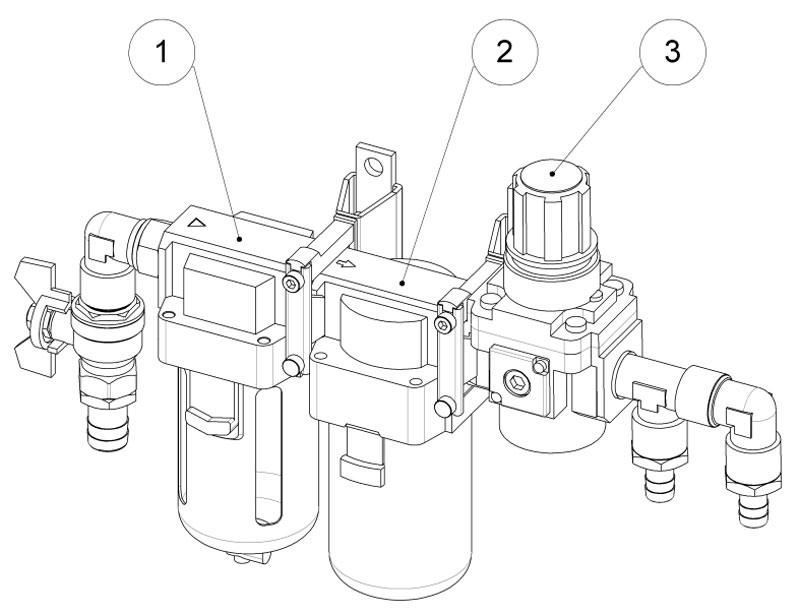 1
2
3