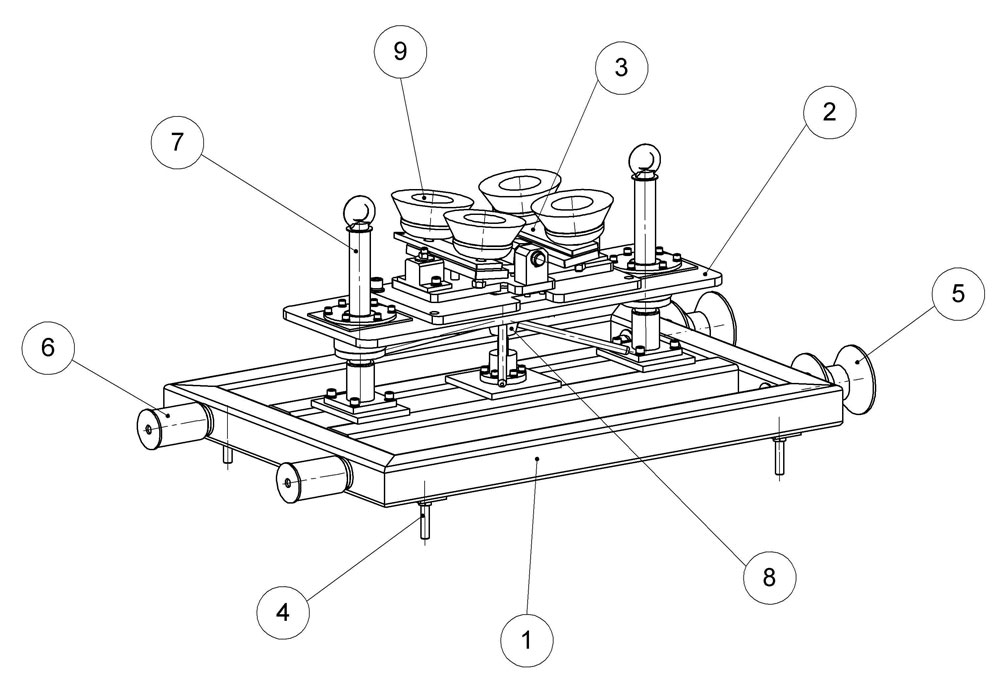 9
3
2
7
5
6
8
4
1