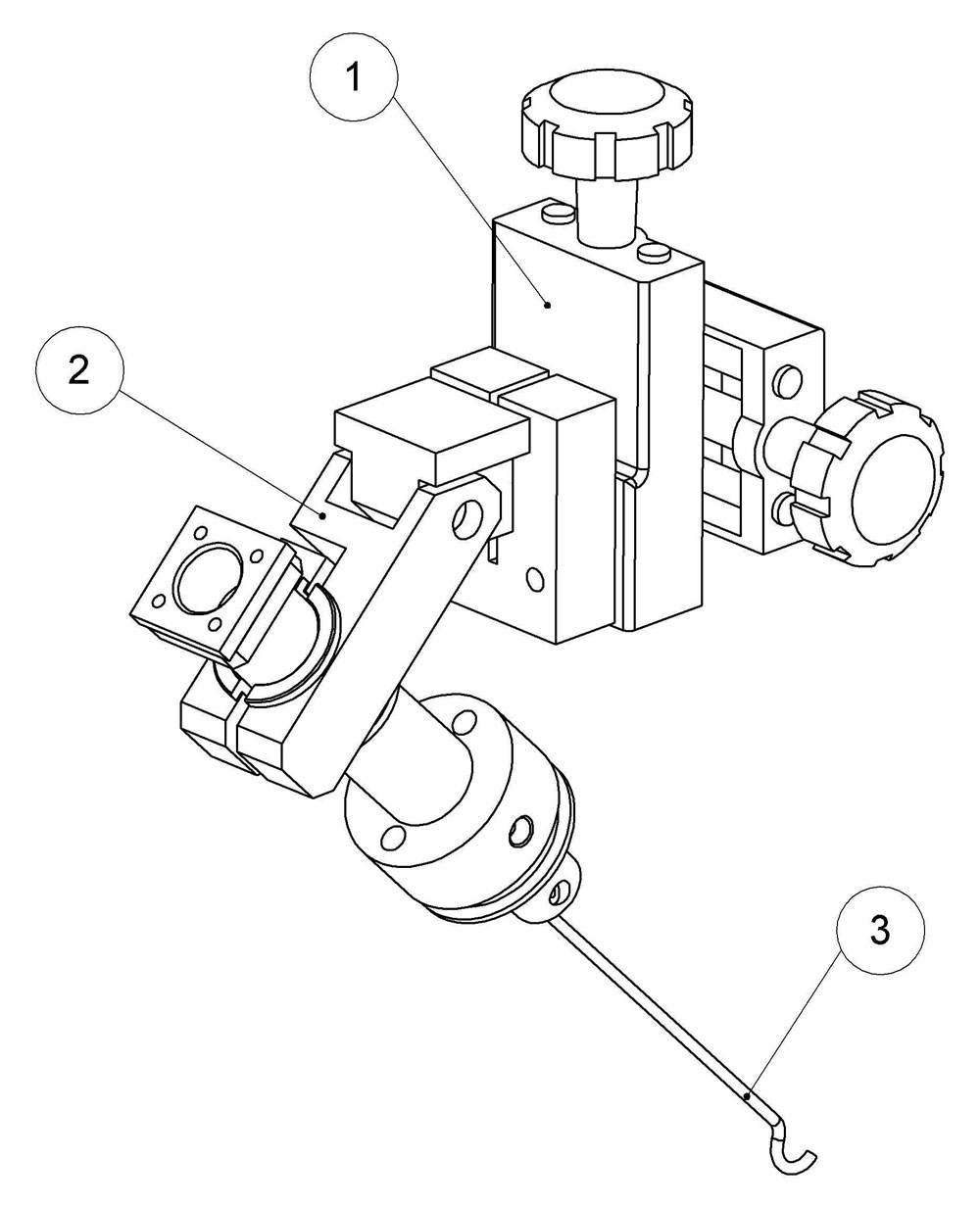 1
2
3