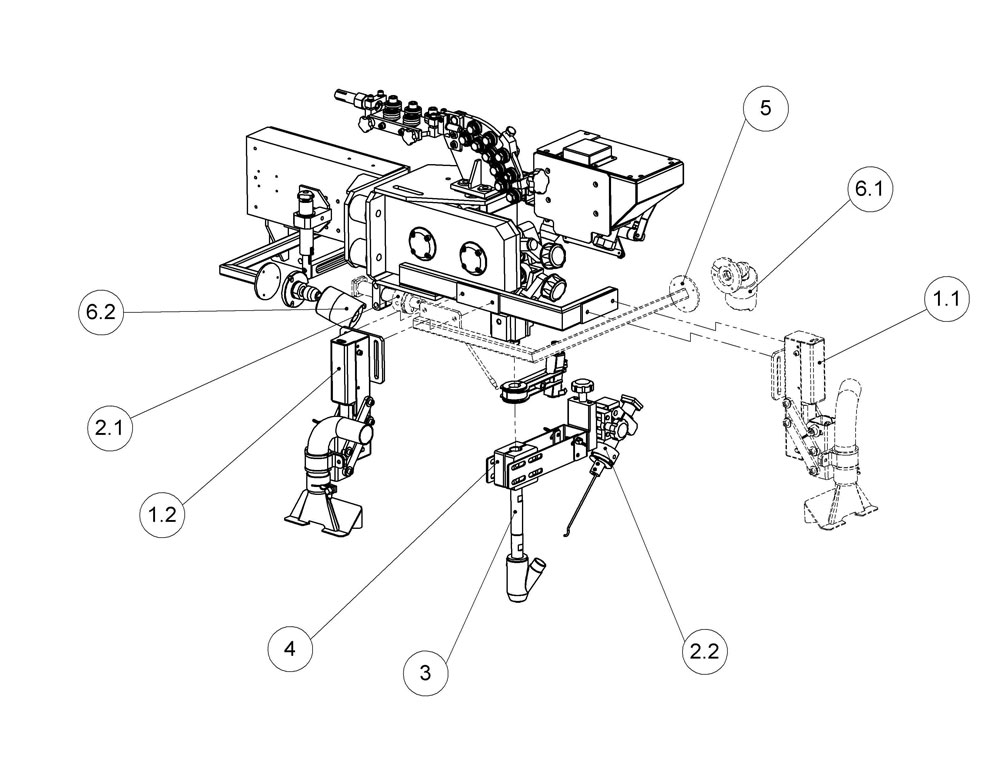 5
6.1
1.1
6.2
2.1
1.2
4
3
2.2