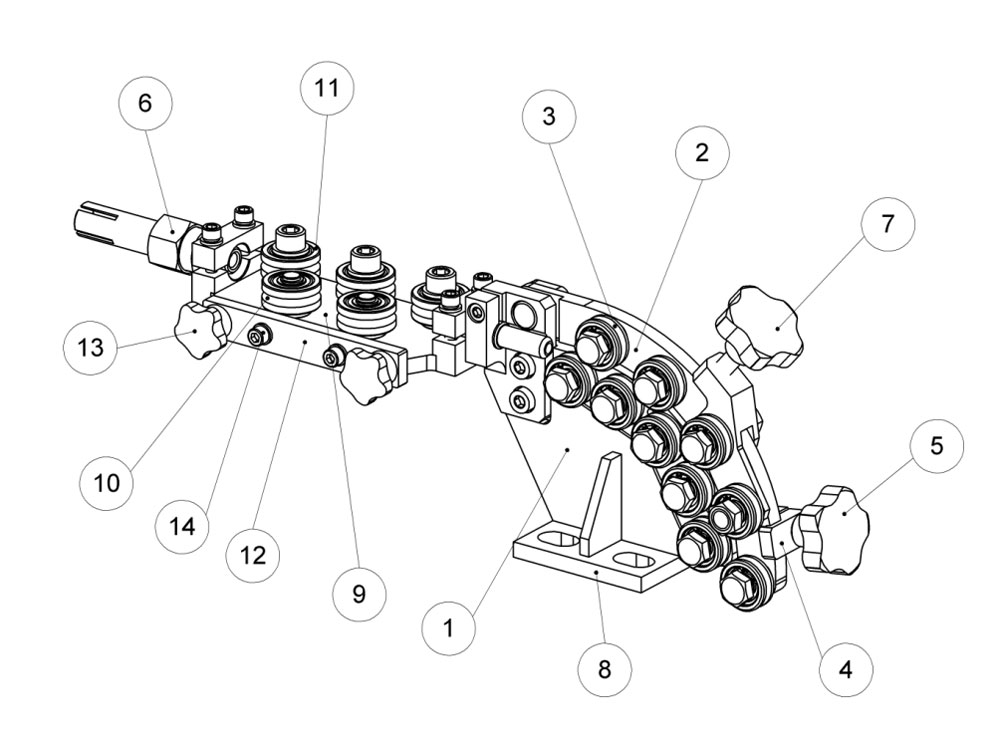 6
11
3
2
7
13
5
10
14
12
9
1
8
4