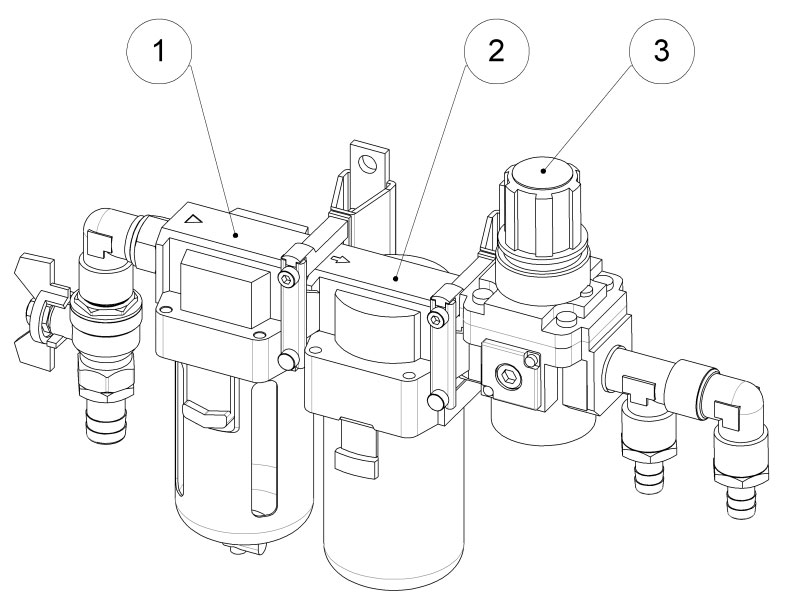 1
2
3