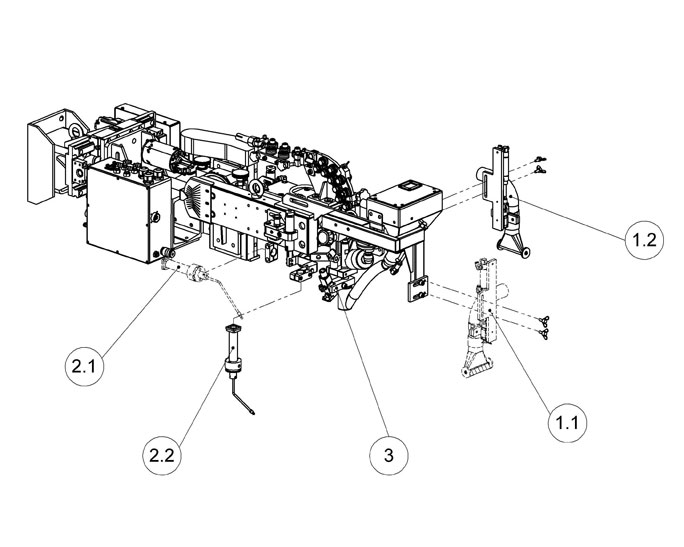 1.2

2.1

1.1

2.2

3