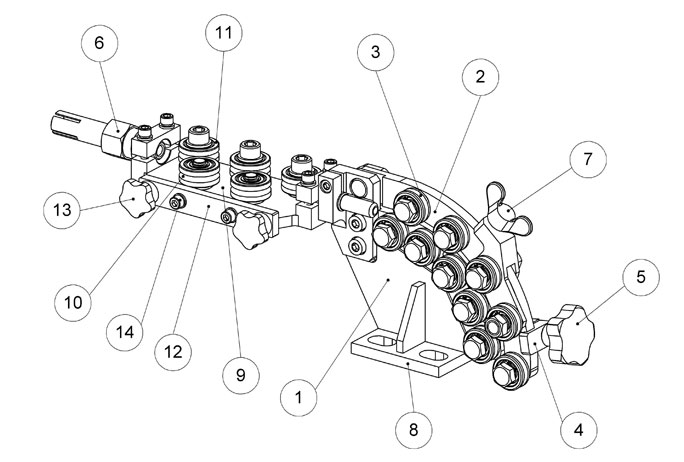 6
11
3
2
7
13
5
10
14
12
9
1
8
4