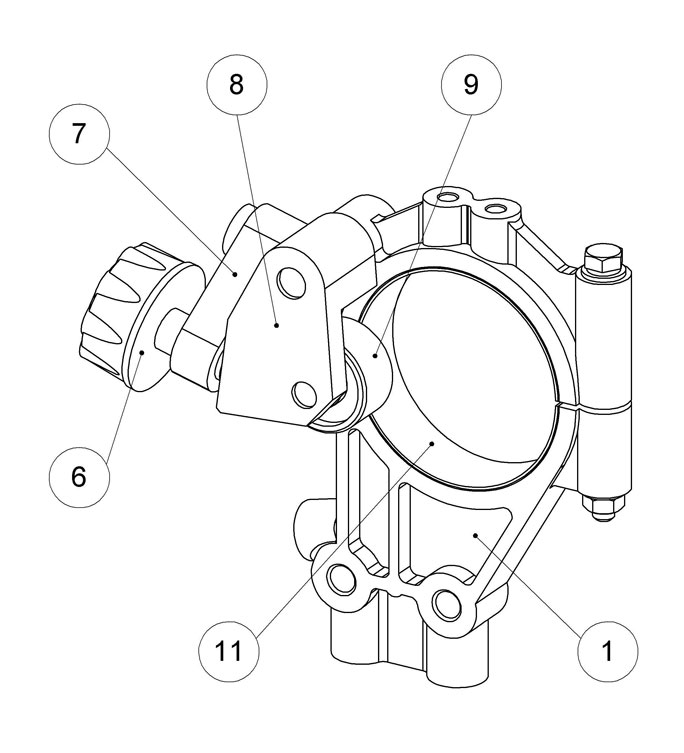 8
9
7
6
11
1