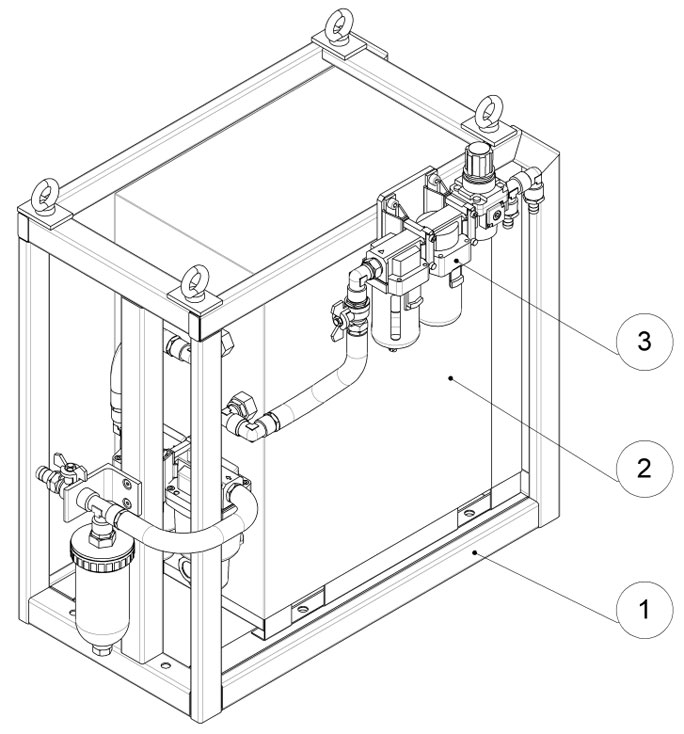 3

2

1