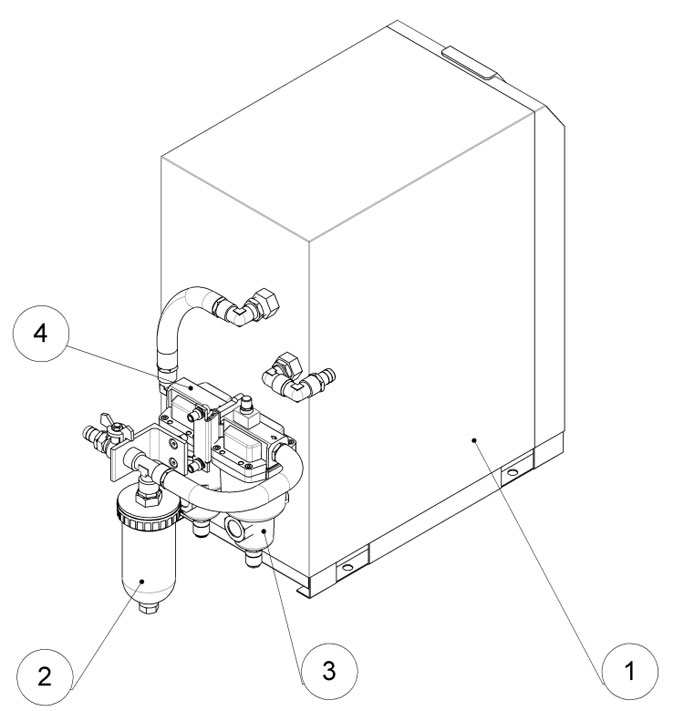 4
2
3
1