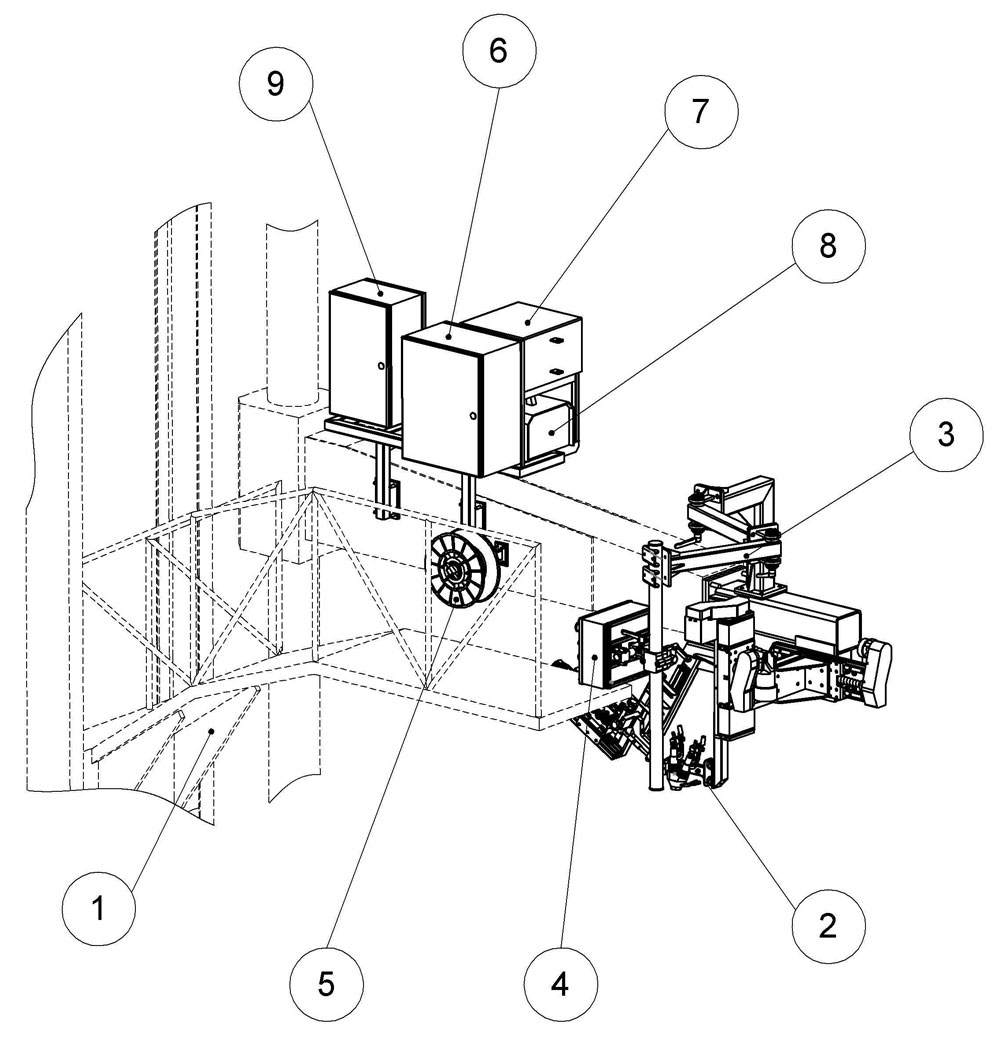 9
6
7
8
3
1
5
4
2