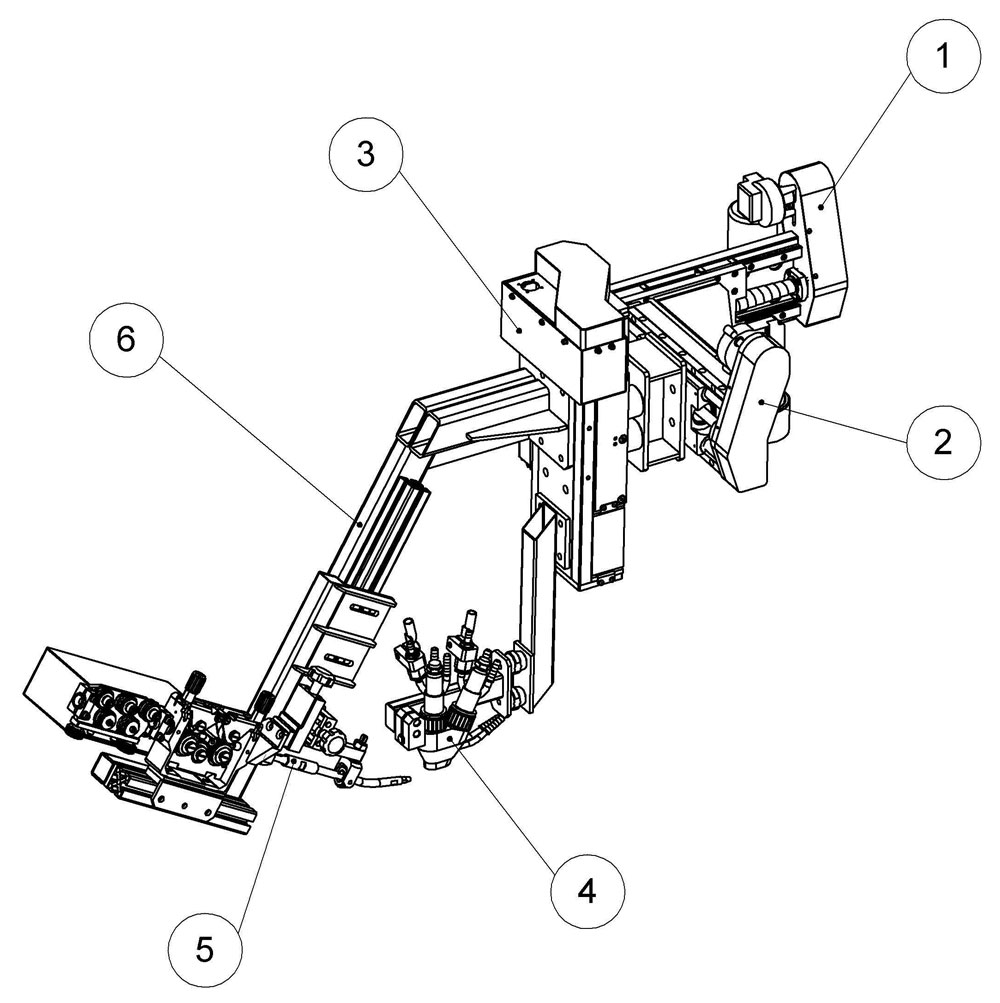 1
3
6
2
4
5