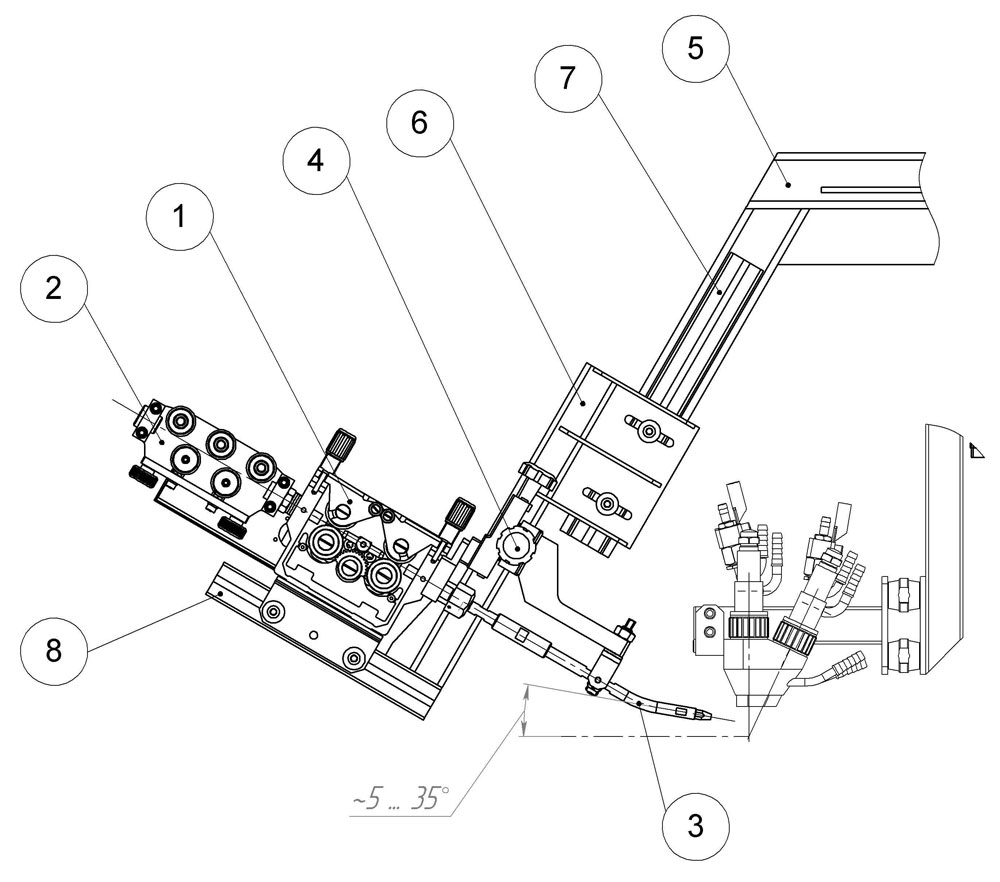 5
7
6
4
1
2
8
~5 ... 35°
3