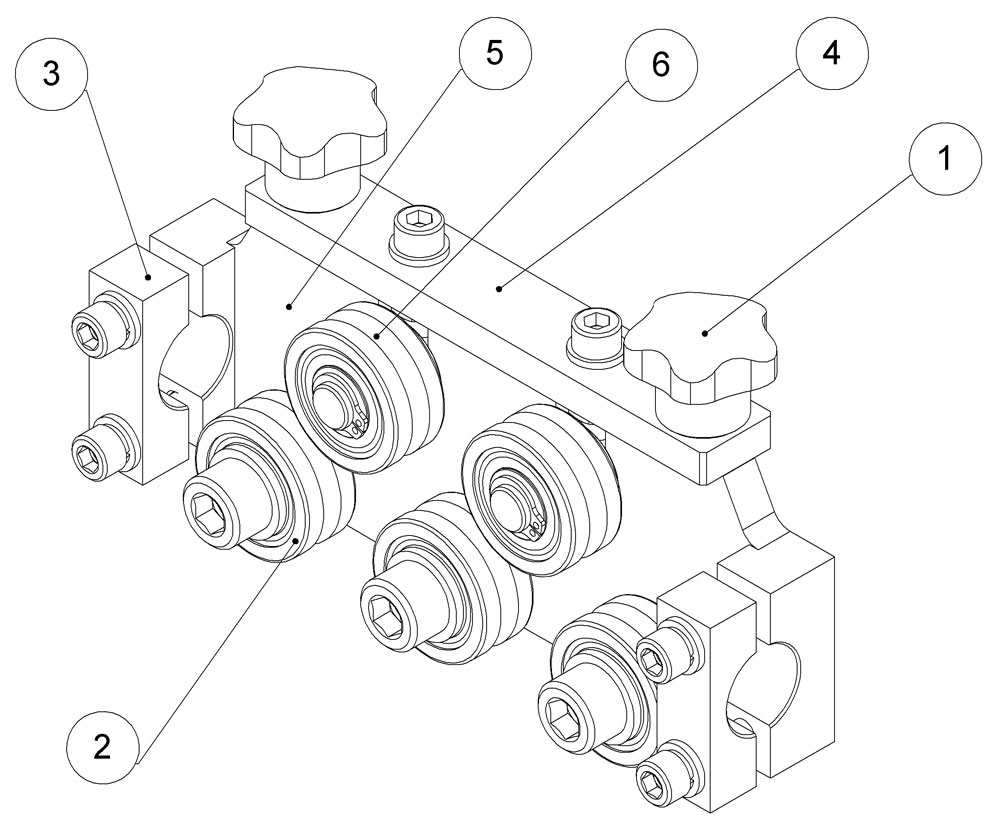 3
5
6
4
1
2