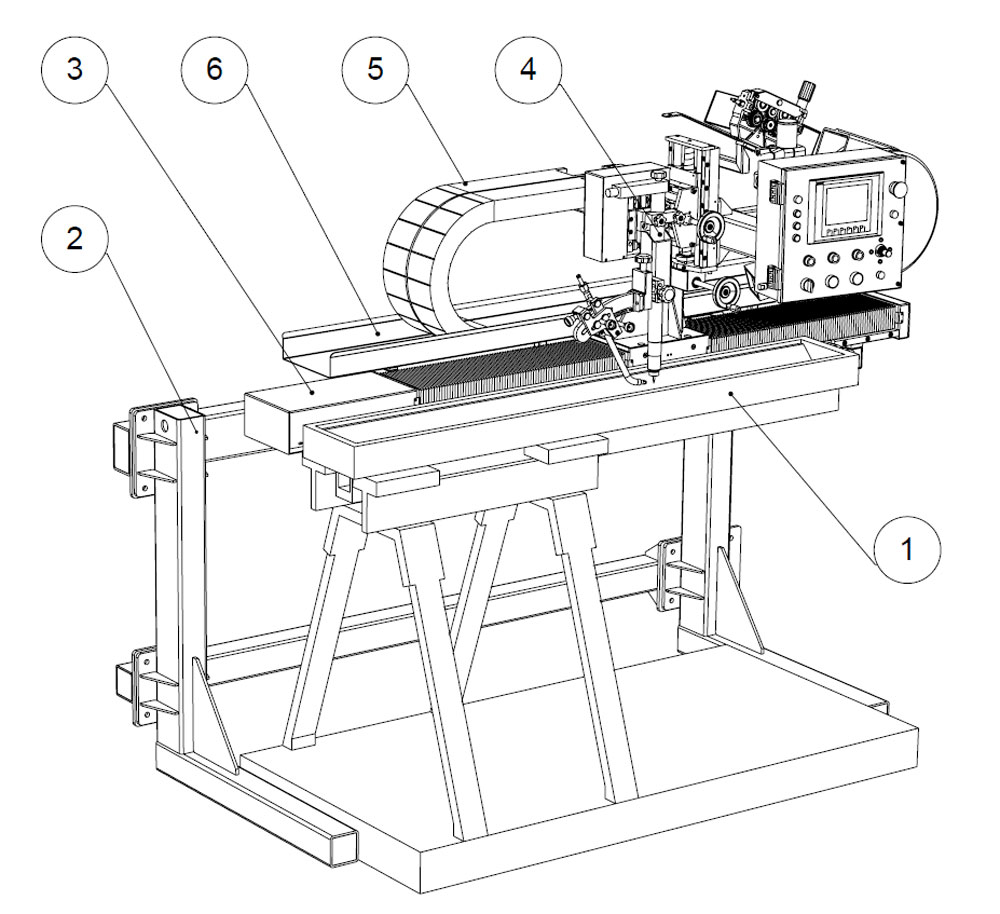 3
6
5
4
2
1