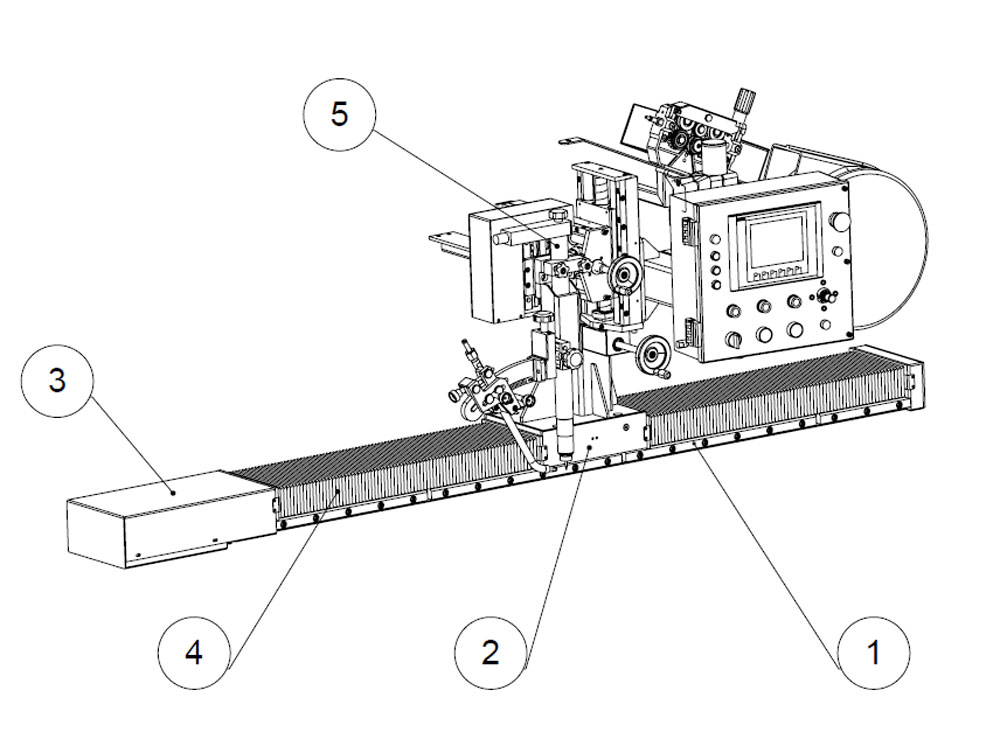 5
3
4
2
1