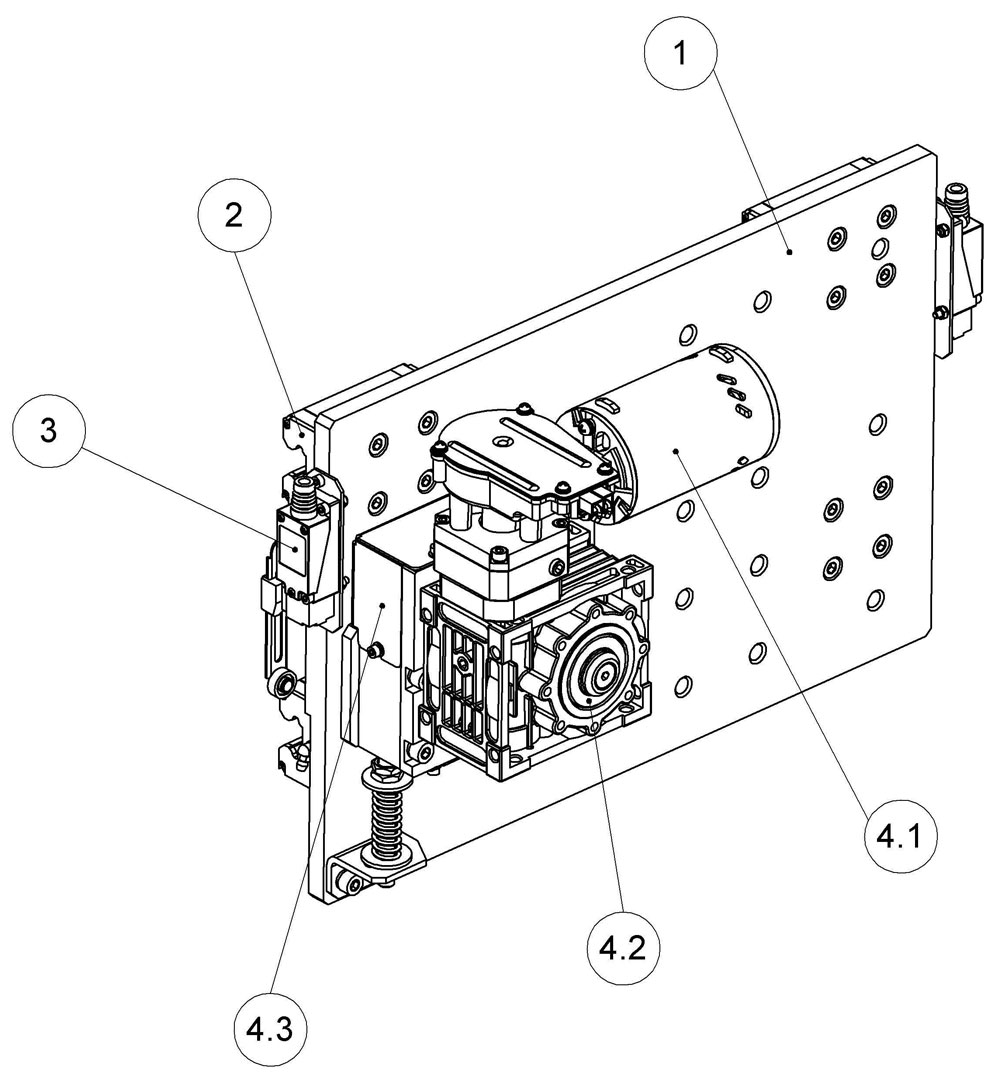 1
2
3
4.1
4.2
4.3