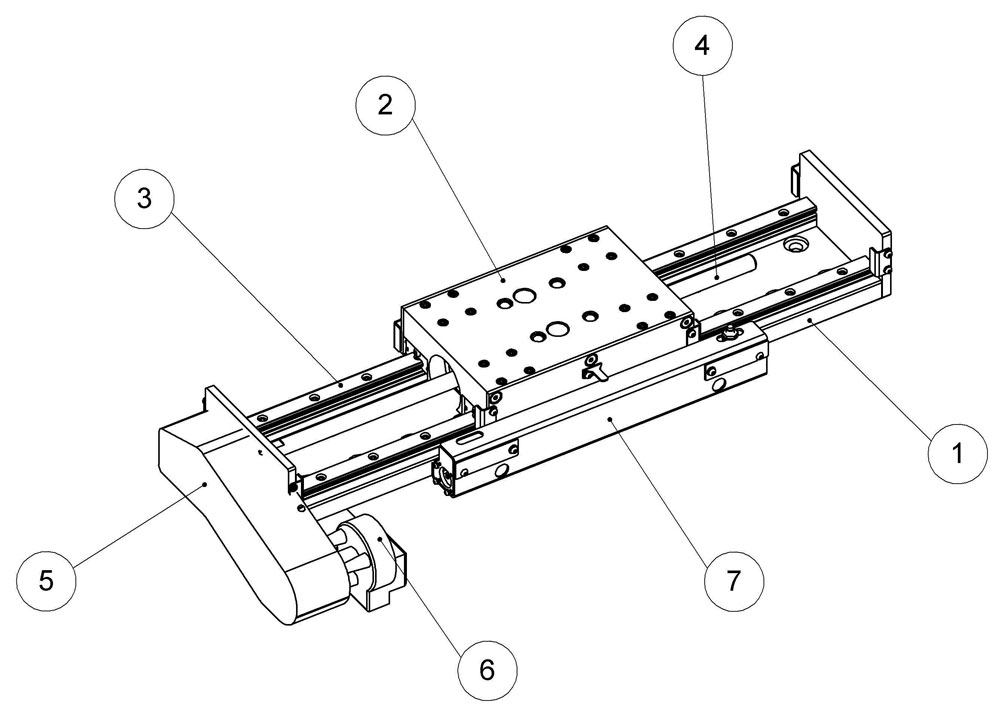 4
2
3
1
5
7
6