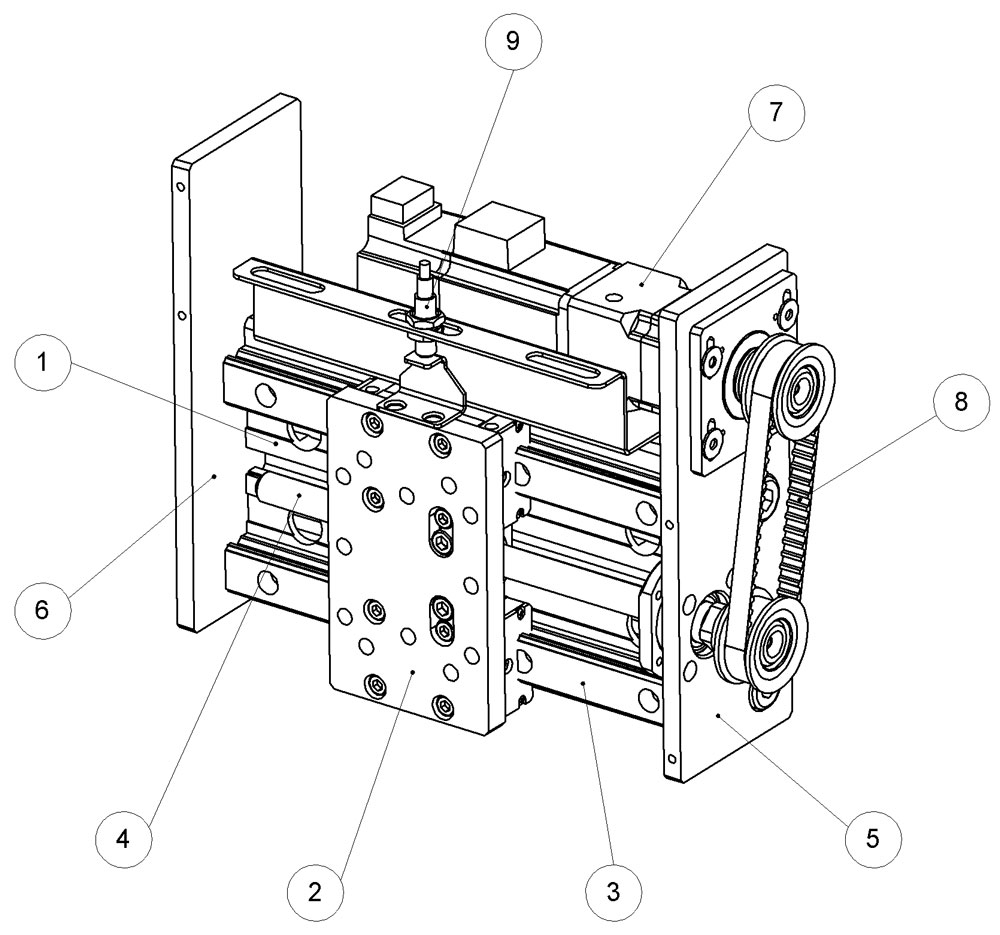 9
7
1
8
6
4
2
3
5