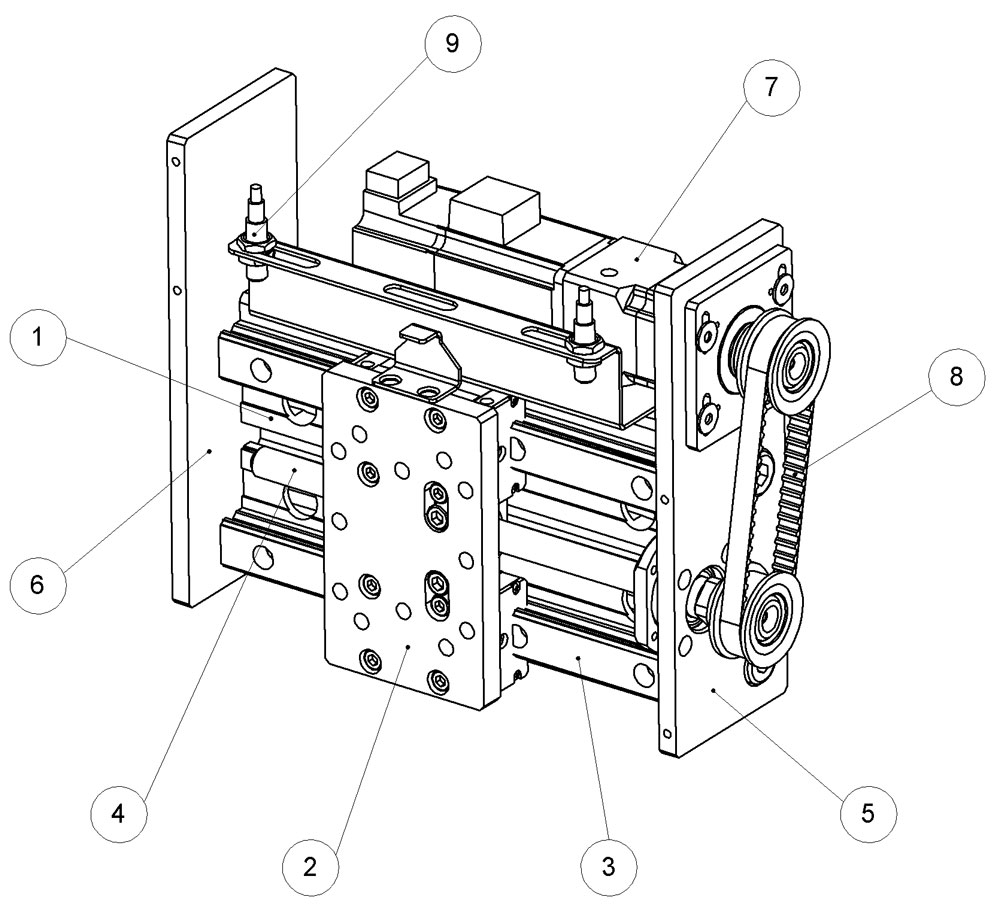 9
7
1
8
6
4
2
3
5